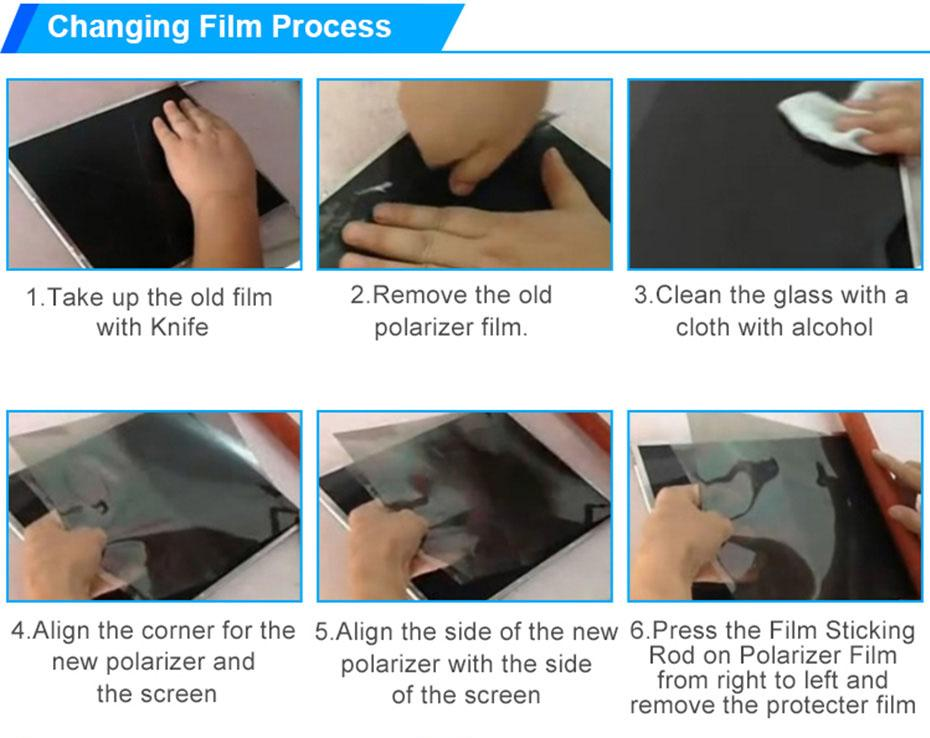 Changing Film Process

1.Take up the old film with Knife

2.Remove the old polarizer film.

3.Clean the glass with a cloth with alcohol

4.Align the corner for the new polarizer and the screen

5.Align the side of the new polarizer with the side of the screen

6.Press the Film Sticking Rod on Polarizer Film from right to left and remove the protecter film